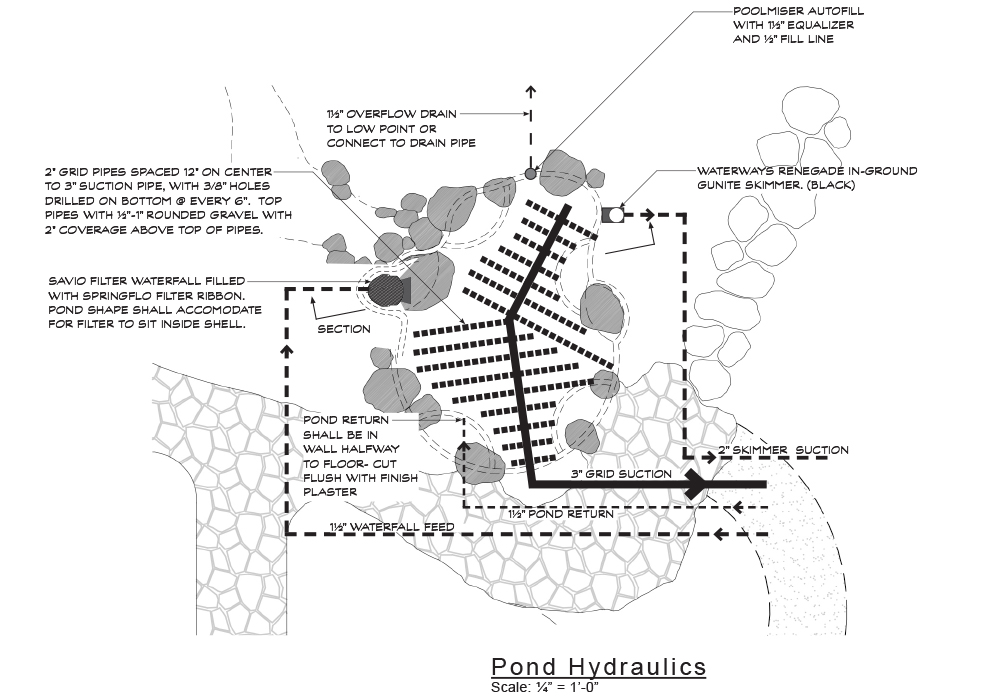 POOLMISER AUTOFILL WITH 1½" EQUALIZER AND ½" FILL LINE

1½" OVERFLOW DRAIN TO LOW POINT OR CONNECT TO DRAIN PIPE

2" GRID PIPES SPACED 12" ON CENTER TO 3" SUCTION PIPE, WITH 3/8" HOLES DRILLED ON BOTTOM @ EVERY 6". TOP PIPES WITH ½"-1" ROUNDED GRAVEL WITH 2" COVERAGE ABOVE TOP OF PIPES.

WATERWAYS RENEGADE IN-GROUND GUNITE SKIMMER. (BLACK)

SAVIO FILTER WATERFALL FILLED WITH SPRINGFLO FILTER RIBBON. POND SHAPE SHALL ACCOMODATE FOR FILTER TO SIT INSIDE SHELL.

SECTION

POND RETURN SHALL BE IN WALL HALFWAY TO FLOOR- CUT FLUSH WITH FINISH PLASTER

2" SKIMMER SUCTION

3" GRID SUCTION

1½" POND RETURN

1½" WATERFALL FEED

Pond Hydraulics
Scale: ¼" = 1'-0"